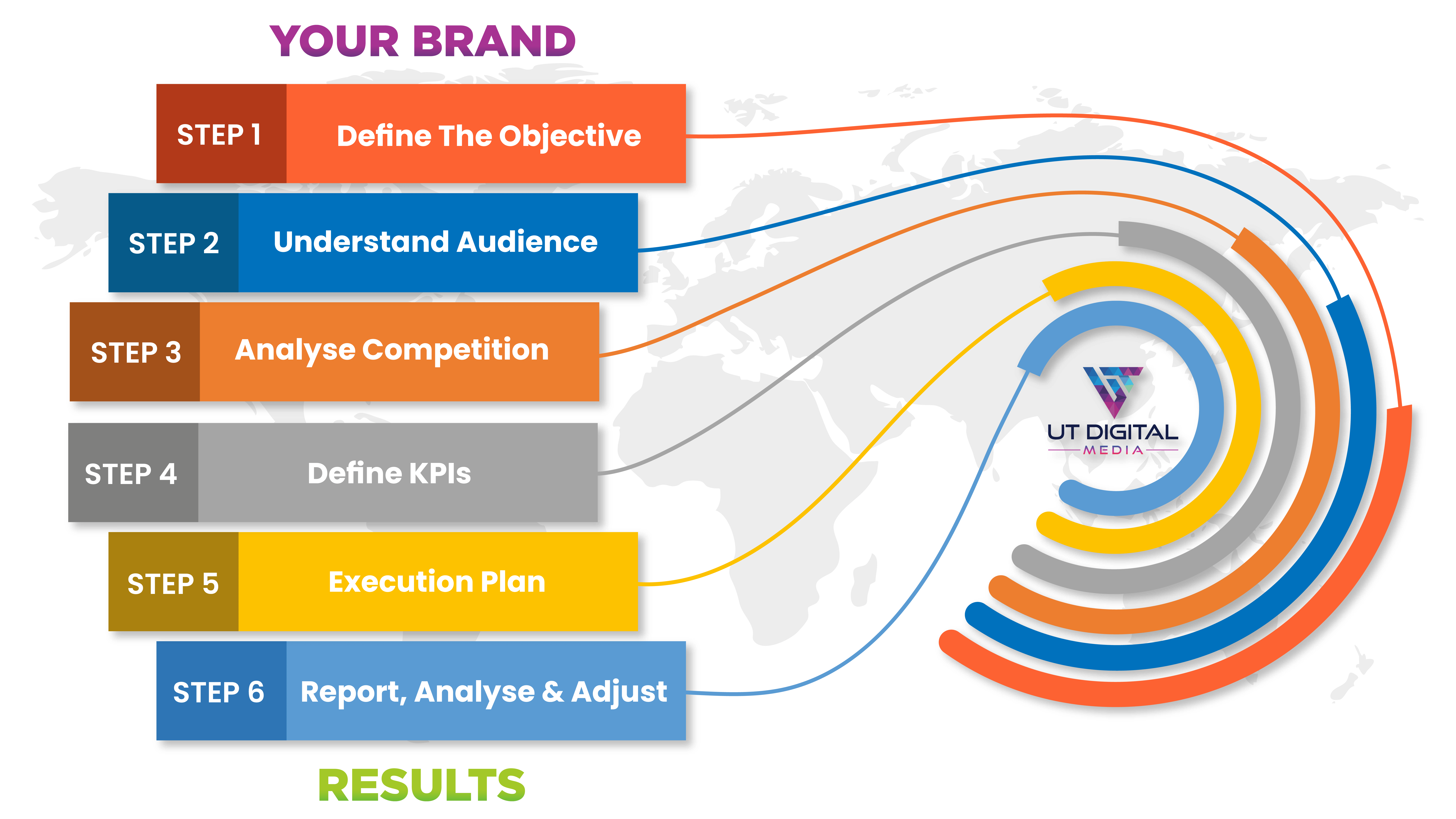 YOUR BRAND

STEP 1 Define The Objective

STEP 2 Understand Audience

STEP 3 Analyse Competition

STEP 4 Define KPIs

STEP 5 Execution Plan

STEP 6 Report, Analyse & Adjust

RESULTS

UT DIGITAL MEDIA